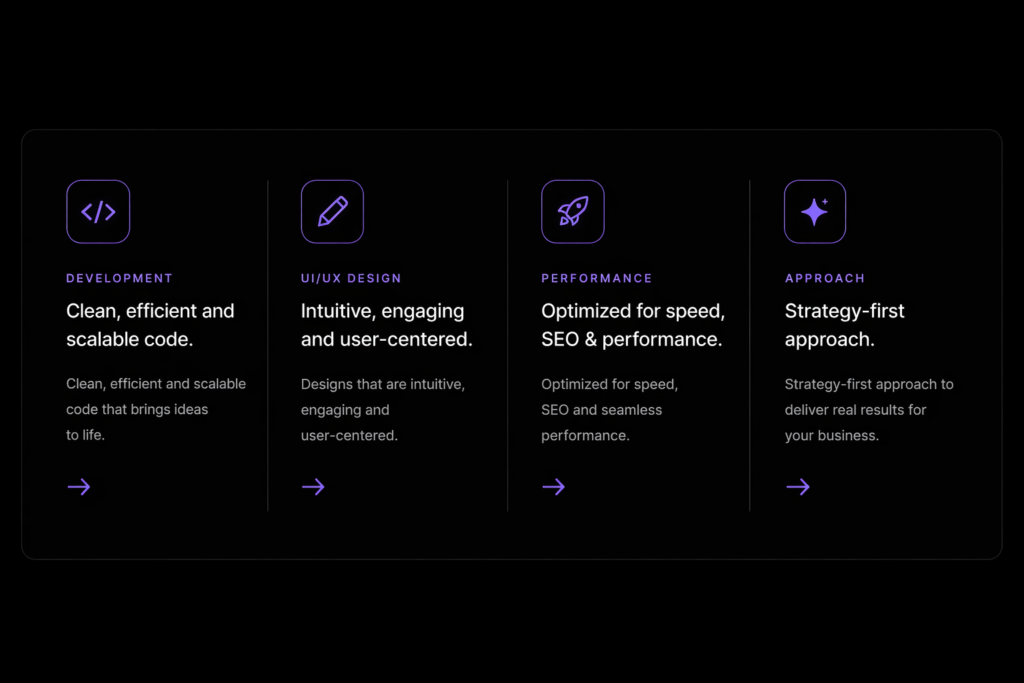 DEVELOPMENT

Clean, efficient and scalable code.

Clean, efficient and scalable code that brings ideas to life.

→

UI/UX DESIGN

Intuitive, engaging and user-centered.

Designs that are intuitive, engaging and user-centered.

→

PERFORMANCE

Optimized for speed, SEO & performance.

Optimized for speed, SEO and seamless performance.

→

APPROACH

Strategy-first approach.

Strategy-first approach to deliver real results for your business.

→